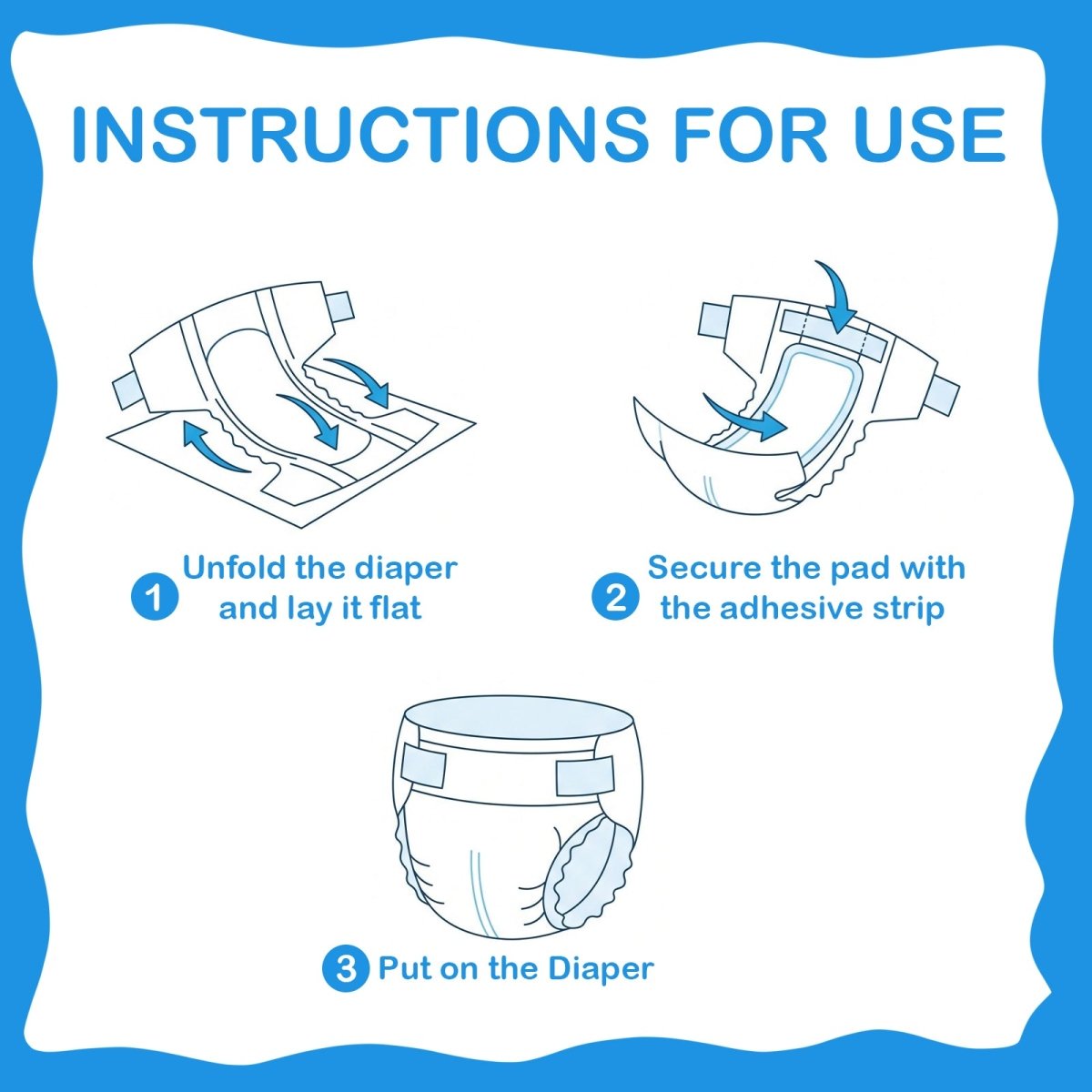 INSTRUCTIONS FOR USE

1 Unfold the diaper and lay it flat

2 Secure the pad with the adhesive strip

3 Put on the Diaper