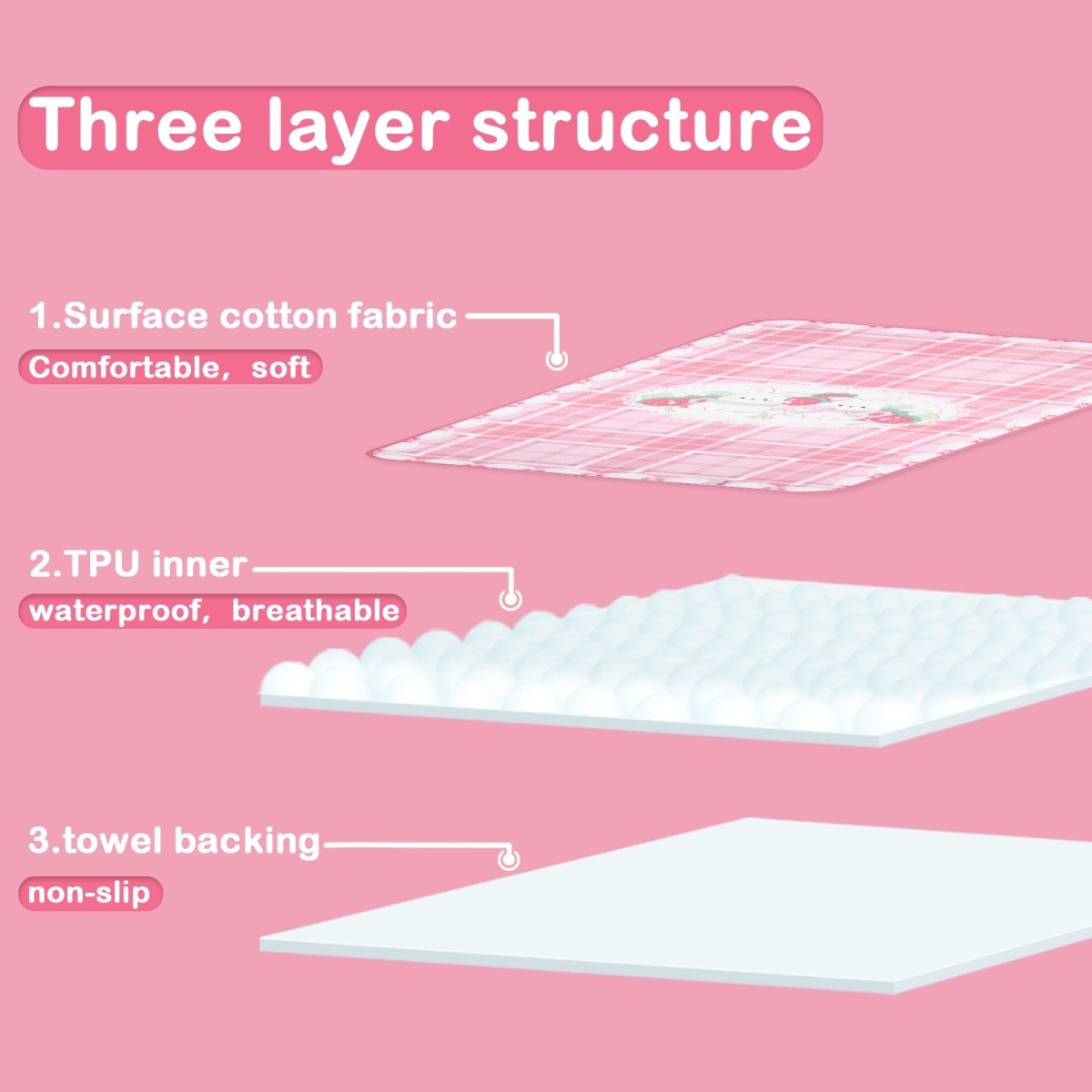 Three layer structure

1.Surface cotton fabric

Comfortable, soft

2.TPU inner

waterproof, breathable

3.towel backing

non-slip