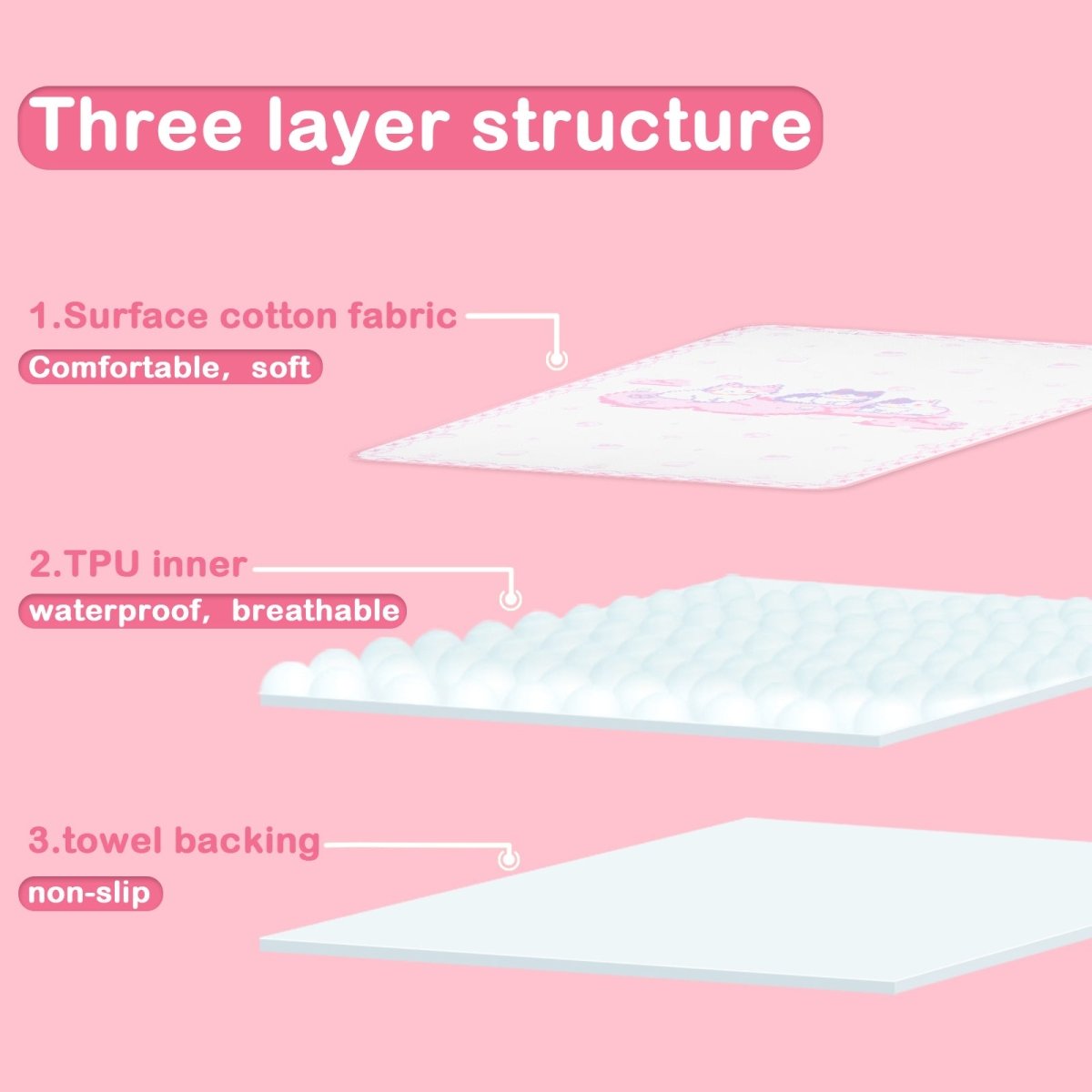 Three layer structure

1.Surface cotton fabric

Comfortable, soft

2.TPU inner

waterproof, breathable

3.towel backing

non-slip