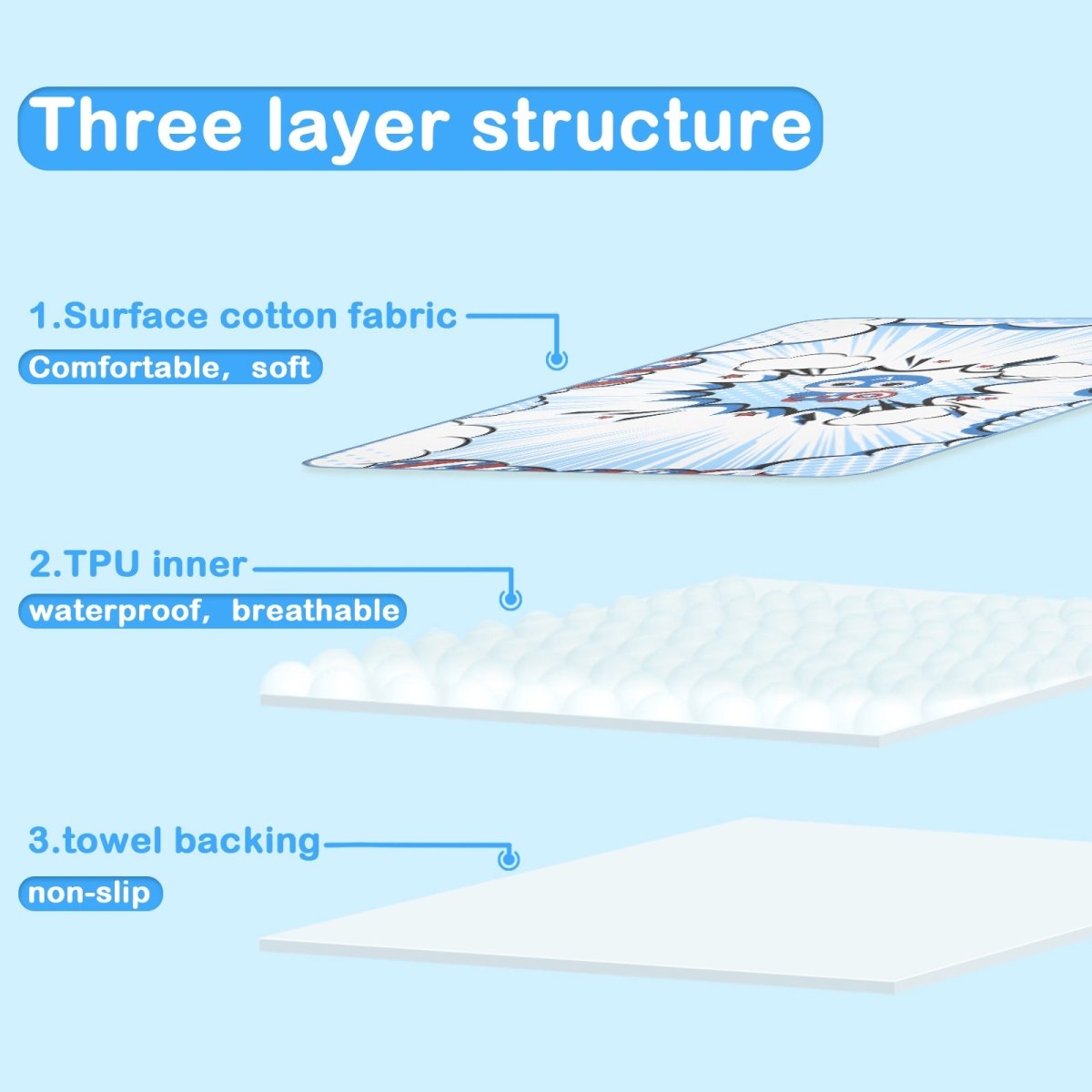 Three layer structure

1.Surface cotton fabric

Comfortable, soft

2.TPU inner

waterproof, breathable

3.towel backing

non-slip