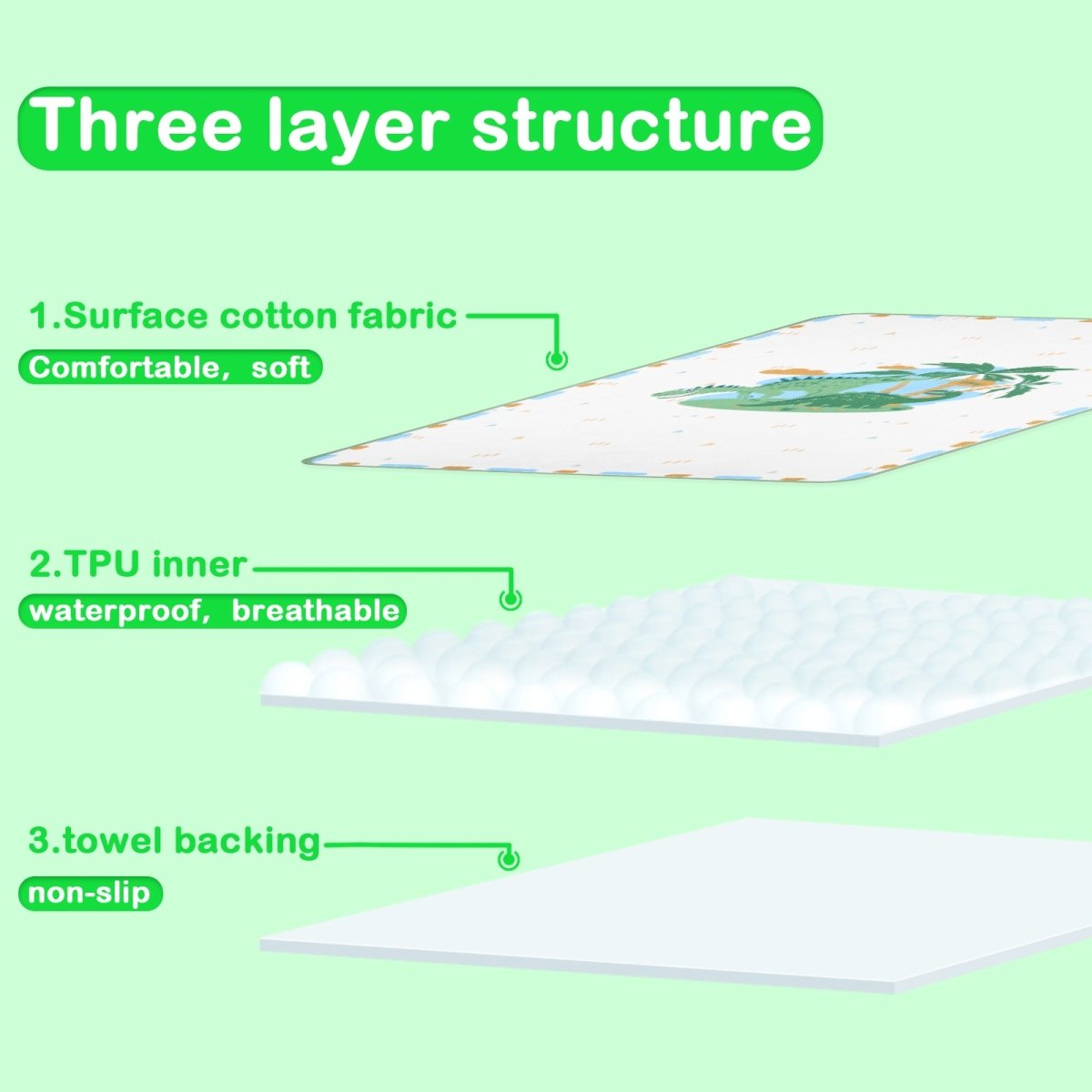 Three layer structure

1.Surface cotton fabric

Comfortable, soft

2.TPU inner

waterproof, breathable

3.towel backing

non-slip