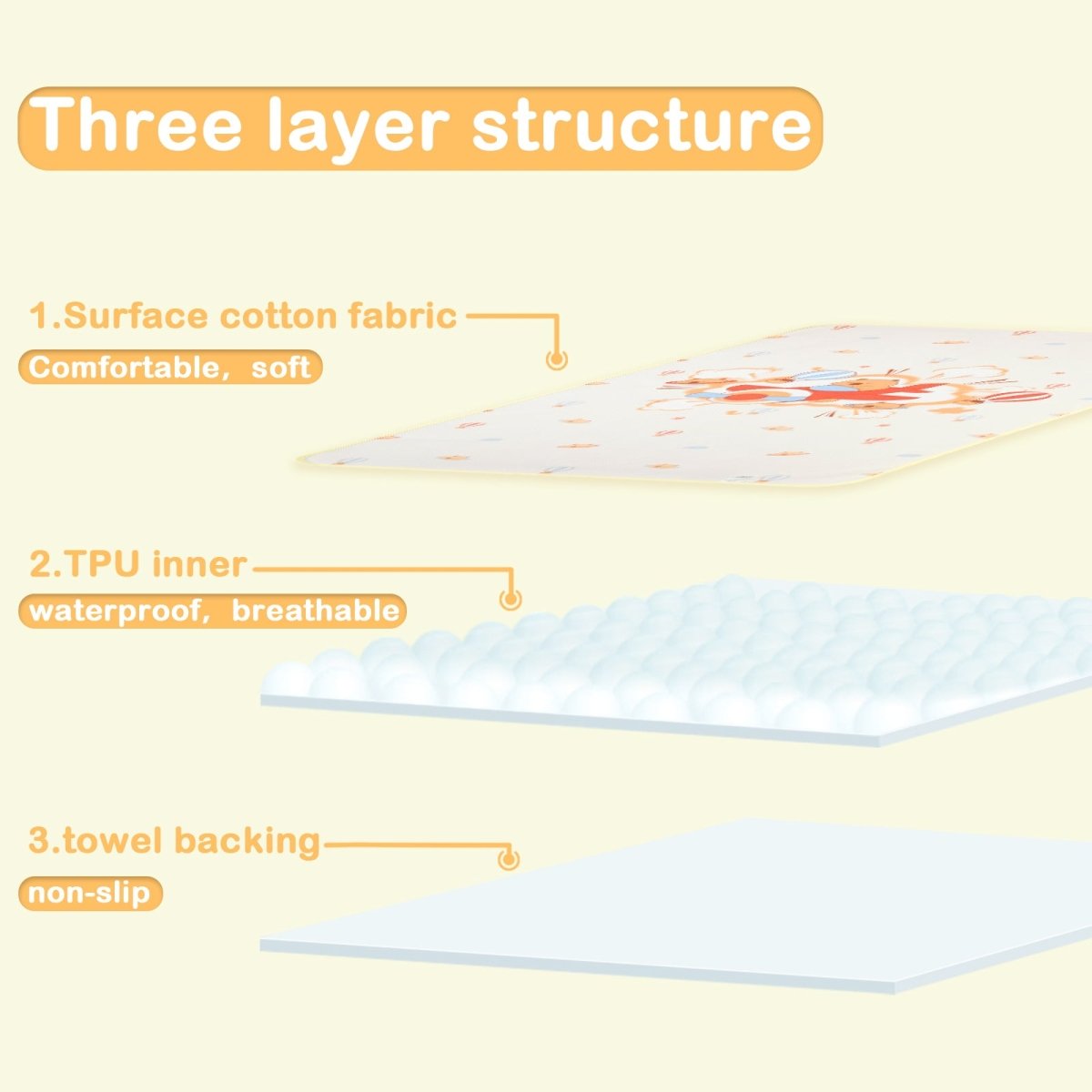 Three layer structure

1.Surface cotton fabric

Comfortable, soft

2.TPU inner

waterproof, breathable

3.towel backing

non-slip